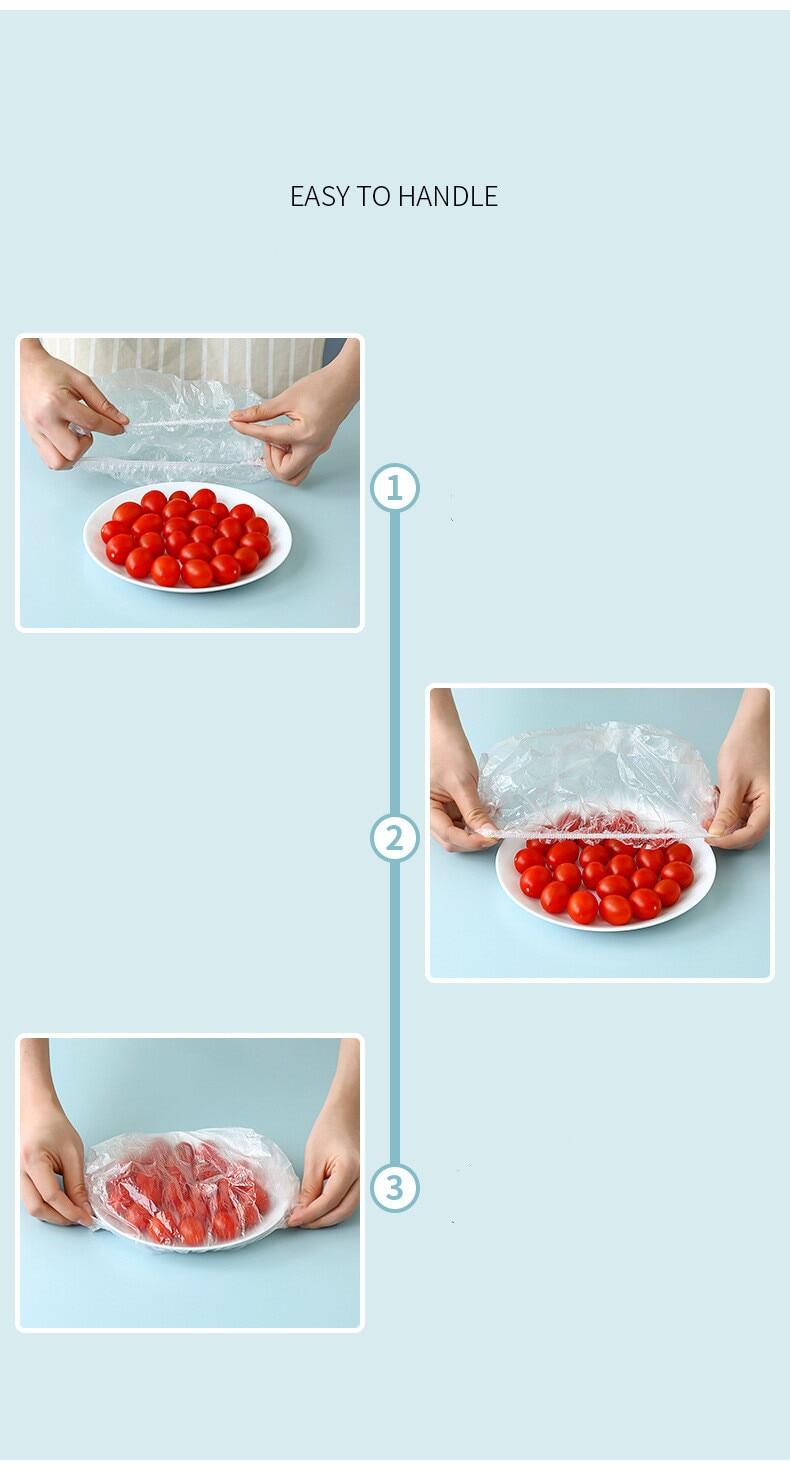 EASY TO HANDLE

1

2

3